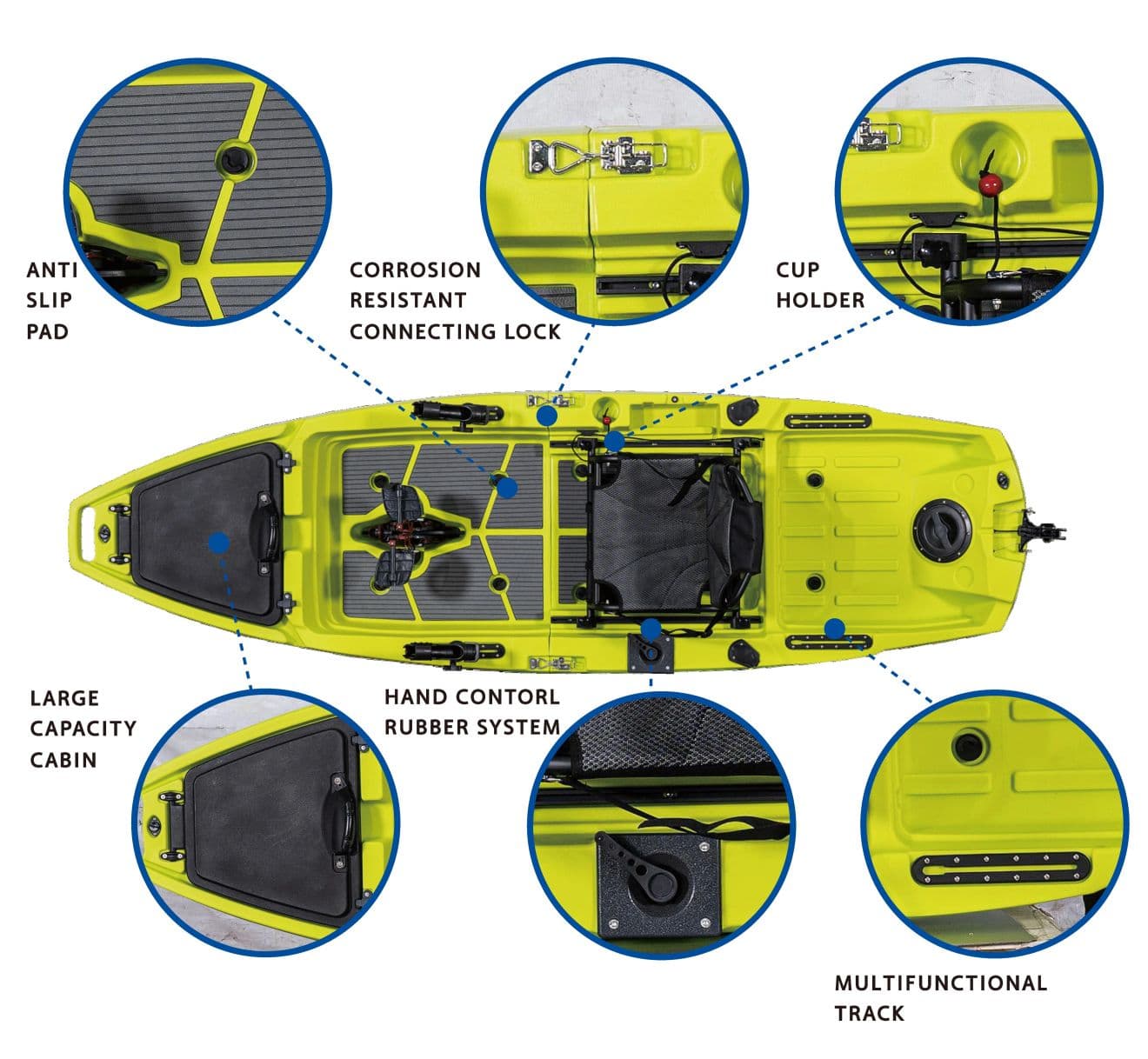 ANTI
SLIP
PAD

CORROSION
RESISTANT
CONNECTING LOCK

CUP
HOLDER

LARGE
CAPACITY
CABIN

HAND CONTORL
RUBBER SYSTEM

MULTIFUNCTIONAL
TRACK